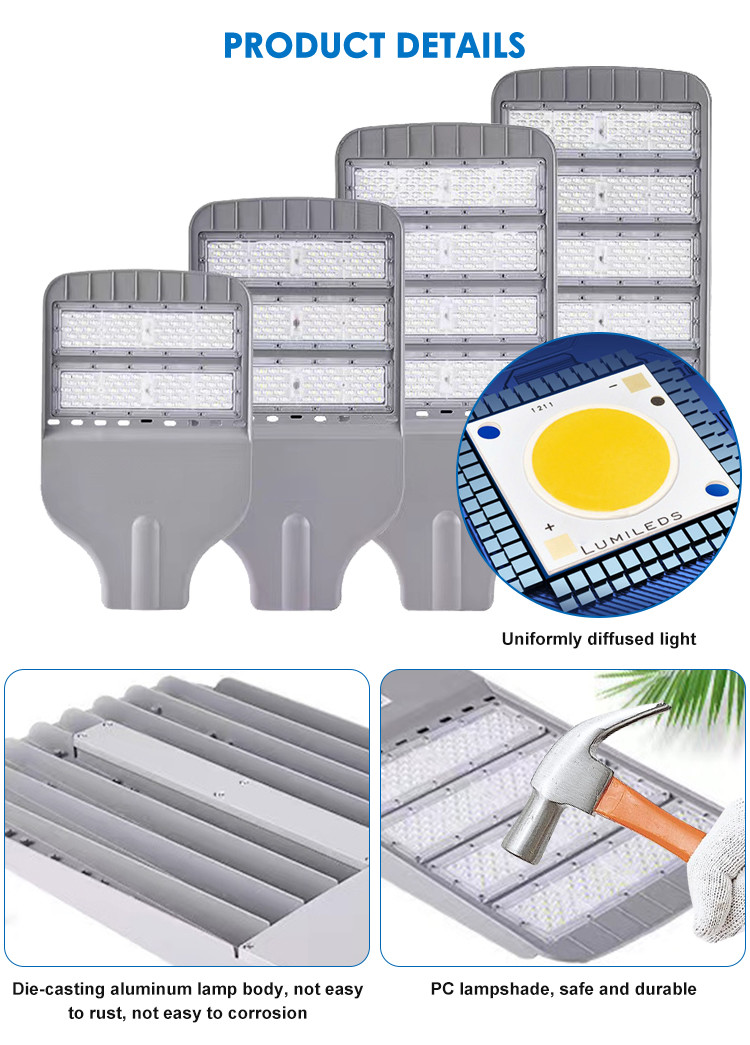 PRODUCT DETAILS

1211

LUMILEDS

Uniformly diffused light

Die-casting aluminum lamp body, not easy to rust, not easy to corrosion

PC lampshade, safe and durable